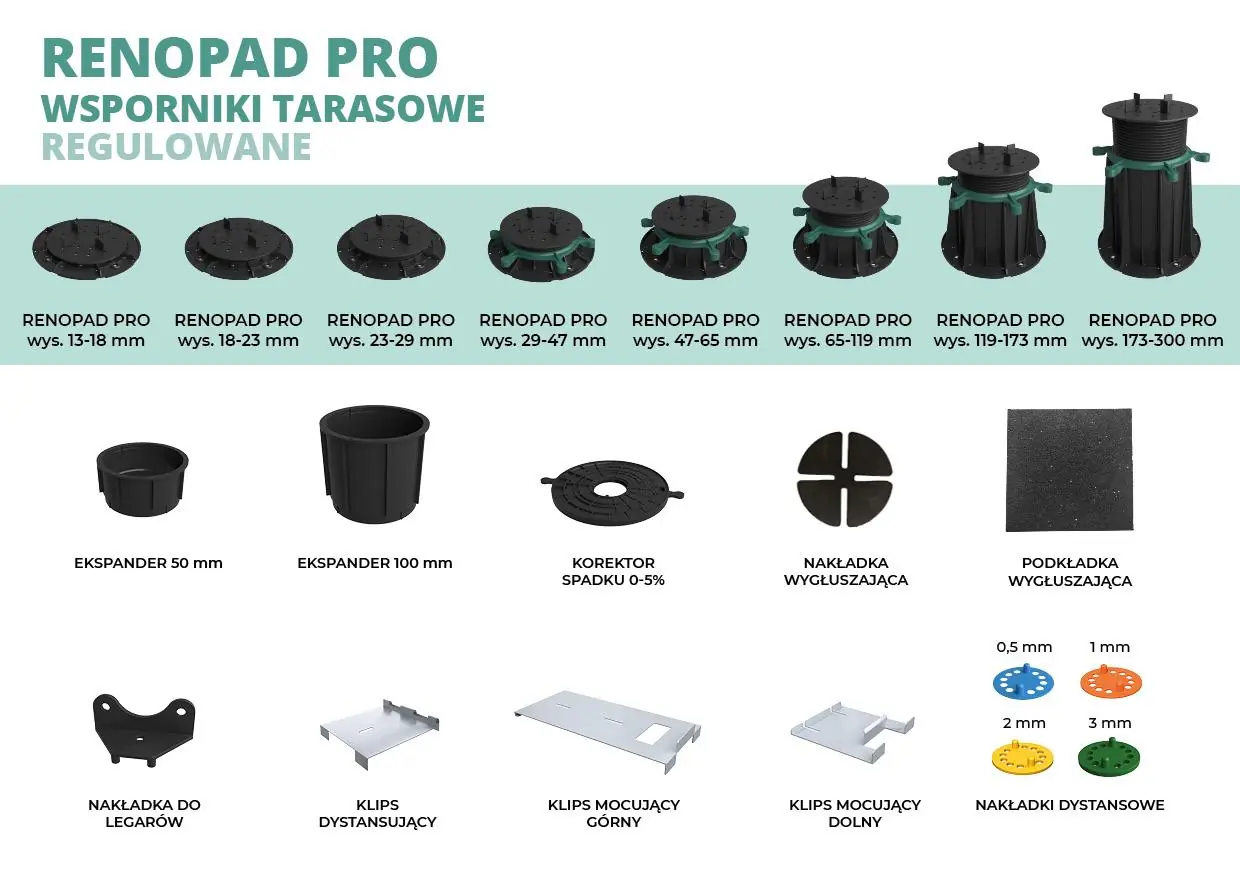 RENOPAD PRO
WSPORNIKI TARASOWE
REGULOWANE

RENOPAD PRO
wys. 13-18 mm

RENOPAD PRO
wys. 18-23 mm

RENOPAD PRO
wys. 23-29 mm

RENOPAD PRO
wys. 29-47 mm

RENOPAD PRO
wys. 47-65 mm

RENOPAD PRO
wys. 65-119 mm

RENOPAD PRO
wys. 119-173 mm

RENOPAD PRO
wys. 173-300 mm

EKSPANDER 50 mm

EKSPANDER 100 mm

KOREKTOR
SPADKU 0-5%

NAKŁADKA
WYGŁUSZAJĄCA

PODKŁADKA
WYGŁUSZAJĄCA

NAKŁADKA DO
LEGARÓW

KLIPS
DYSTANSUJĄCY

KLIPS MOCUJĄCY
GÓRNY

KLIPS MOCUJĄCY
DOLNY

0,5 mm

1 mm

2 mm

3 mm

NAKŁADKI DYSTANSOWE