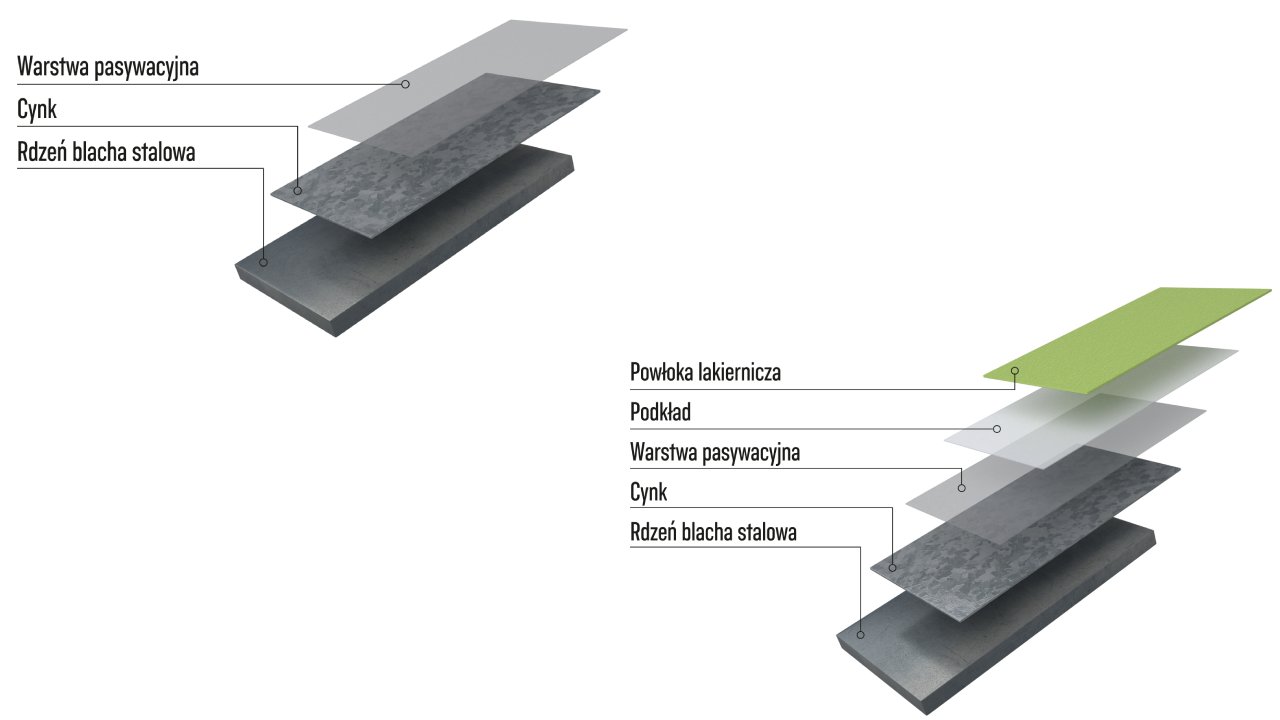 Warstwa pasywacyjna
Cynk
Rdzeń blacha stalowa

Powłoka lakiernicza
Podkład
Warstwa pasywacyjna
Cynk
Rdzeń blacha stalowa